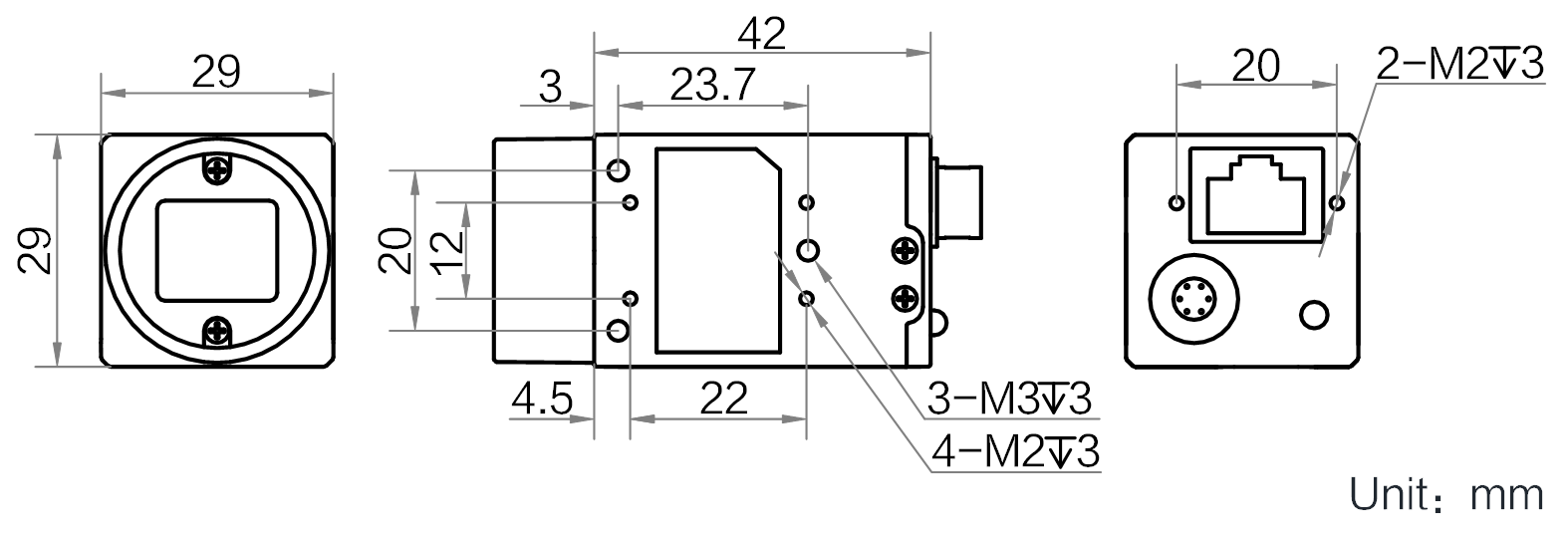 29

29

42

3

23.7

20

12

4.5

22

3-M3↧3

4-M2↧3

20

2-M2↧3

Unit: mm